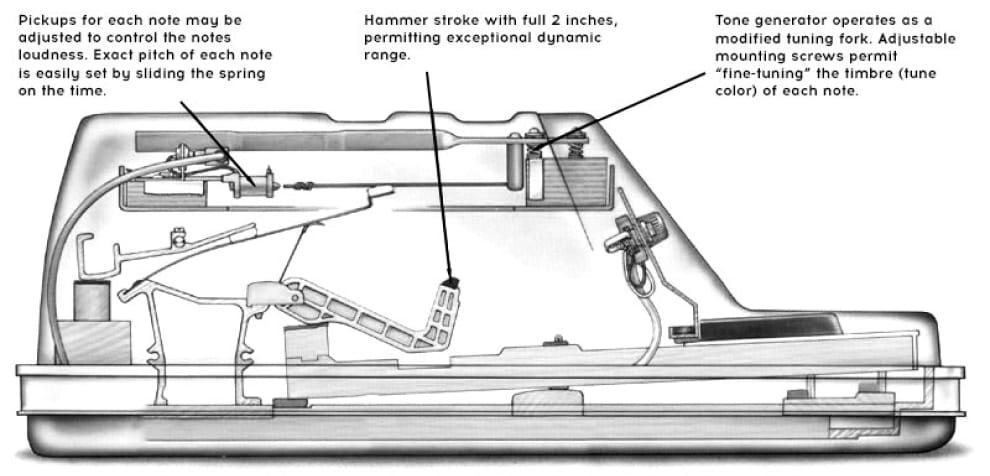 Pickups for each note may be adjusted to control the notes loudness. Exact pitch of each note is easily set by sliding the spring on the time.

Hammer stroke with full 2 inches, permitting exceptional dynamic range.

Tone generator operates as a modified tuning fork. Adjustable mounting screws permit "fine-tuning" the timbre (tune color) of each note.